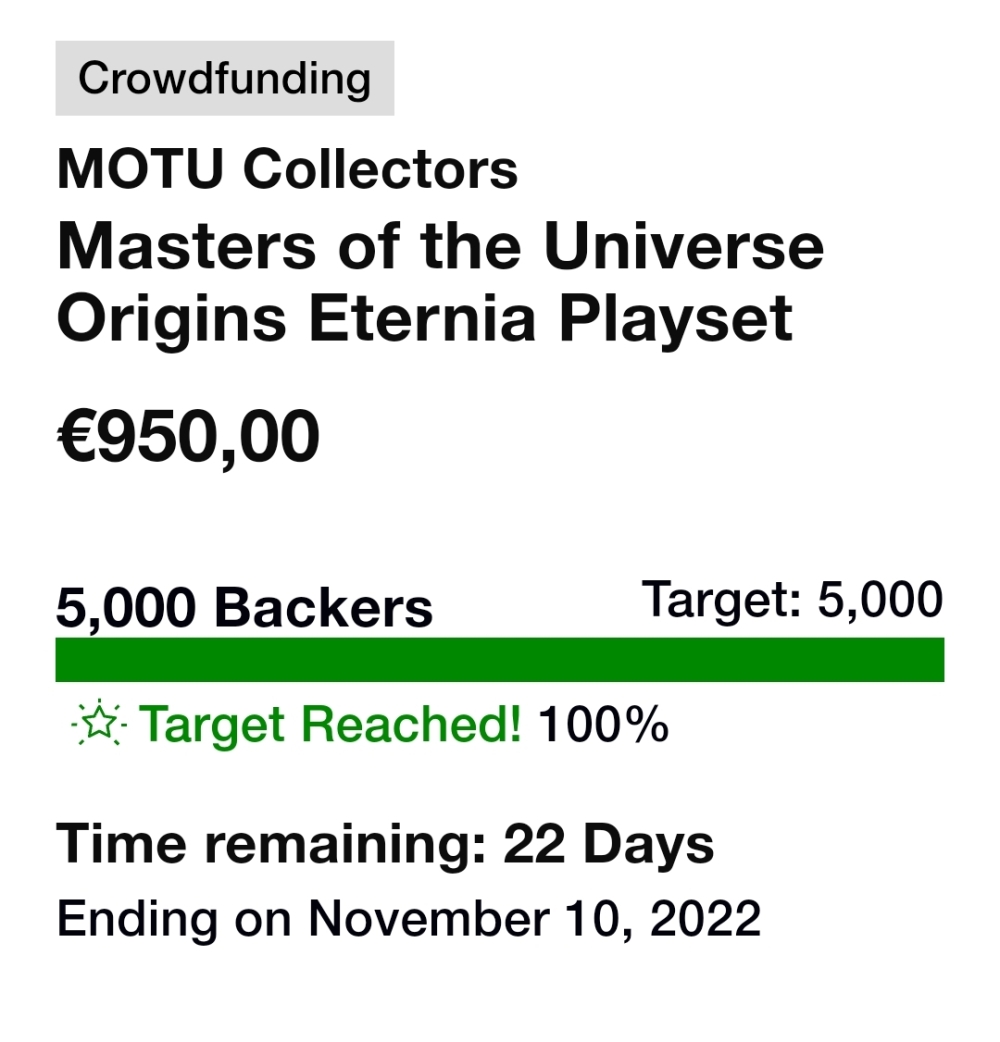 Crowdfunding

MOTU Collectors

Masters of the Universe Origins Eternia Playset

€950,00

5,000 Backers

Target: 5,000

Target Reached! 100%

Time remaining: 22 Days

Ending on November 10, 2022